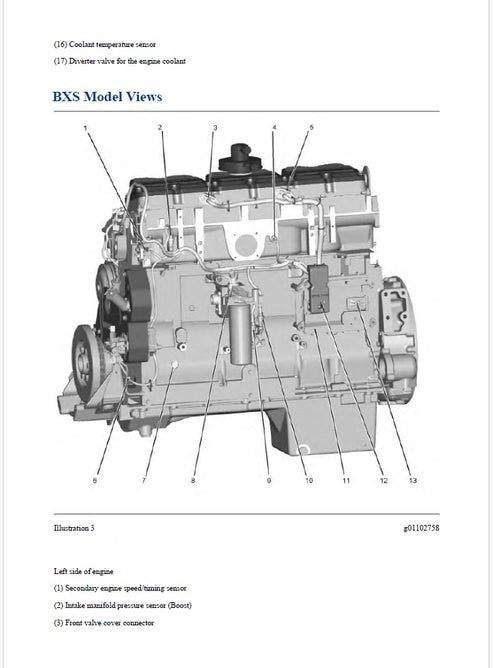 (16) Coolant temperature sensor

(17) Diverter valve for the engine coolant

BXS Model Views

1 2 3 4 5

6 7 8 9 10 11 12 13

Illustration 3

g01102758

Left side of engine

(1) Secondary engine speed/timing sensor

(2) Intake manifold pressure sensor (Boost)

(3) Front valve cover connector