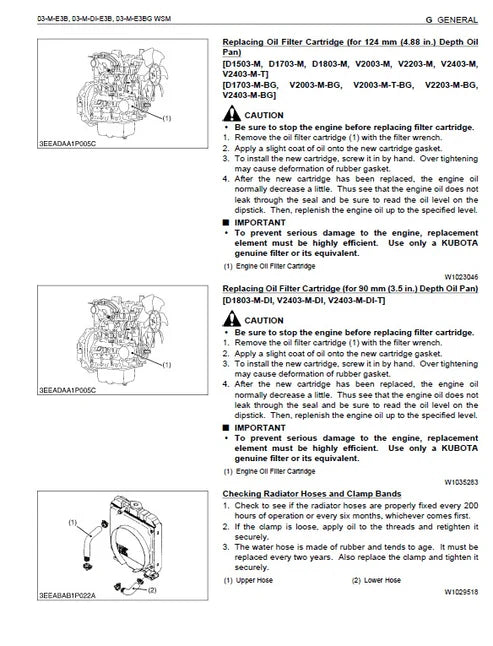 03-M-E3B, 03-M-DI-E3B, 03-M-E3BG WSM

G GENERAL

(1)

3EEADAA1P005C

Replacing Oil Filter Cartridge (for 124 mm (4.88 in.) Depth Oil Pan)

[D1503-M, D1703-M, D1803-M, V2003-M, V2203-M, V2403-M, V2403-M-T]

[D1703-M-BG, V2003-M-BG, V2003-M-T-BG, V2203-M-BG, V2403-M-BG]

CAUTION

• Be sure to stop the engine before replacing filter cartridge.

1. Remove the oil filter cartridge (1) with the filter wrench.
2. Apply a slight coat of oil onto the new cartridge gasket.
3. To install the new cartridge, screw it in by hand. Over tightening may cause deformation of rubber gasket.
4. After the new cartridge has been replaced, the engine oil normally decrease a little. Thus see that the engine oil does not leak through the seal and be sure to read the oil level on the dipstick. Then, replenish the engine oil up to the specified level.

■ IMPORTANT

• To prevent serious damage to the engine, replacement element must be highly efficient. Use only a KUBOTA genuine filter or its equivalent.

(1) Engine Oil Filter Cartridge

W1023046

(1)

3EEADAA1P005C

Replacing Oil Filter Cartridge (for 90 mm (3.5 in.) Depth Oil Pan)

[D1803-M-DI, V2403-M-DI, V2403-M-DI-T]

CAUTION

• Be sure to stop the engine before replacing filter cartridge.

1. Remove the oil filter cartridge (1) with the filter wrench.
2. Apply a slight coat of oil onto the new cartridge gasket.
3. To install the new cartridge, screw it in by hand. Over tightening may cause deformation of rubber gasket.
4. After the new cartridge has been replaced, the engine oil normally decrease a little. Thus see that the engine oil does not leak through the seal and be sure to read the oil level on the dipstick. Then, replenish the engine oil up to the specified level.

■ IMPORTANT

• To prevent serious damage to the engine, replacement element must be highly efficient. Use only a KUBOTA genuine filter or its equivalent.

(1) Engine Oil Filter Cartridge

W1035283

(1)

(2)

3EEABAB1P022A

Checking Radiator Hoses and Clamp Bands

1. Check to see if the radiator hoses are properly fixed every 200 hours of operation or every six months, whichever comes first.
2. If the clamp is loose, apply oil to the threads and retighten it securely.
3. The water hose is made of rubber and tends to age. It must be replaced every two years. Also replace the clamp and tighten it securely.

(1) Upper Hose (2) Lower Hose

W1029518